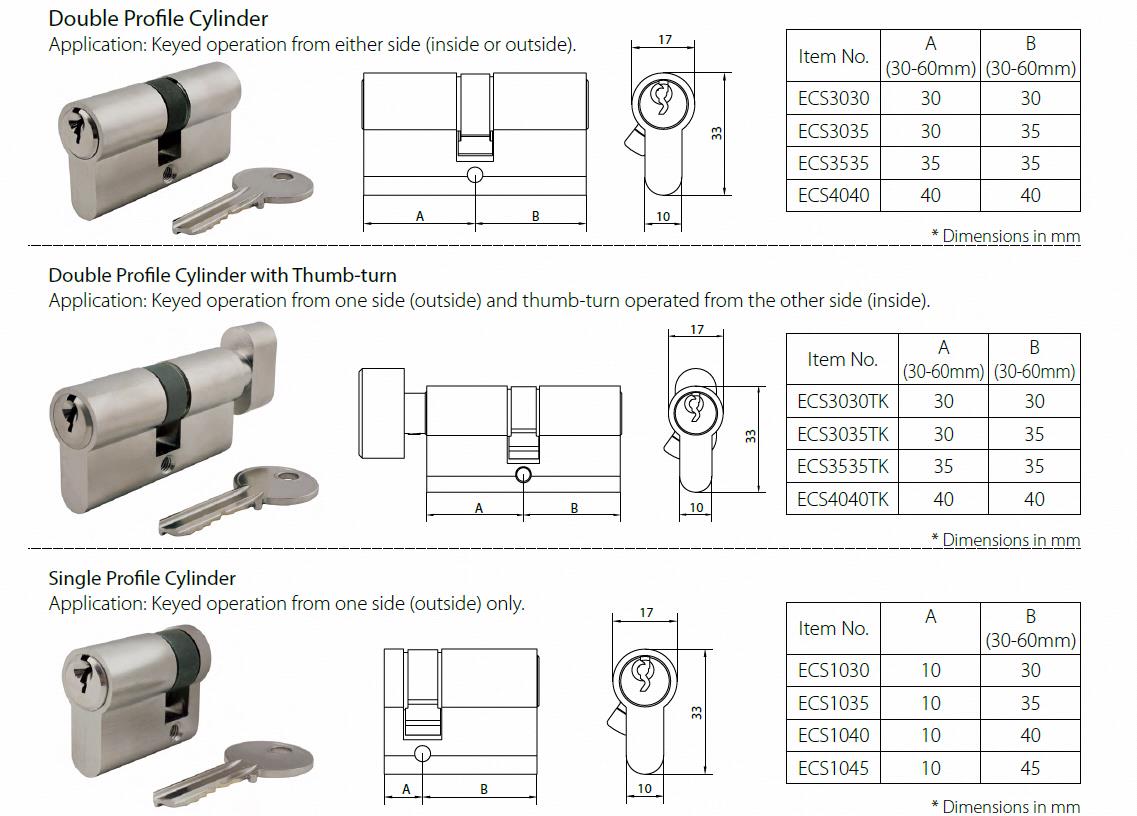 Double Profile Cylinder
Application: Keyed operation from either side (inside or outside).

A B

17 33 10

| Item No. | A (30-60mm) | B (30-60mm) |
|---|---|---|
| ECS3030 | 30 | 30 |
| ECS3035 | 30 | 35 |
| ECS3535 | 35 | 35 |
| ECS4040 | 40 | 40 |

* Dimensions in mm

Double Profile Cylinder with Thumb-turn
Application: Keyed operation from one side (outside) and thumb-turn operated from the other side (inside).

A B

17 33 10

| Item No. | A (30-60mm) | B (30-60mm) |
|---|---|---|
| ECS3030TK | 30 | 30 |
| ECS3035TK | 30 | 35 |
| ECS3535TK | 35 | 35 |
| ECS4040TK | 40 | 40 |

* Dimensions in mm

Single Profile Cylinder
Application: Keyed operation from one side (outside) only.

A B

17 33 10

| Item No. | A | B (30-60mm) |
|---|---|---|
| ECS1030 | 10 | 30 |
| ECS1035 | 10 | 35 |
| ECS1040 | 10 | 40 |
| ECS1045 | 10 | 45 |

* Dimensions in mm